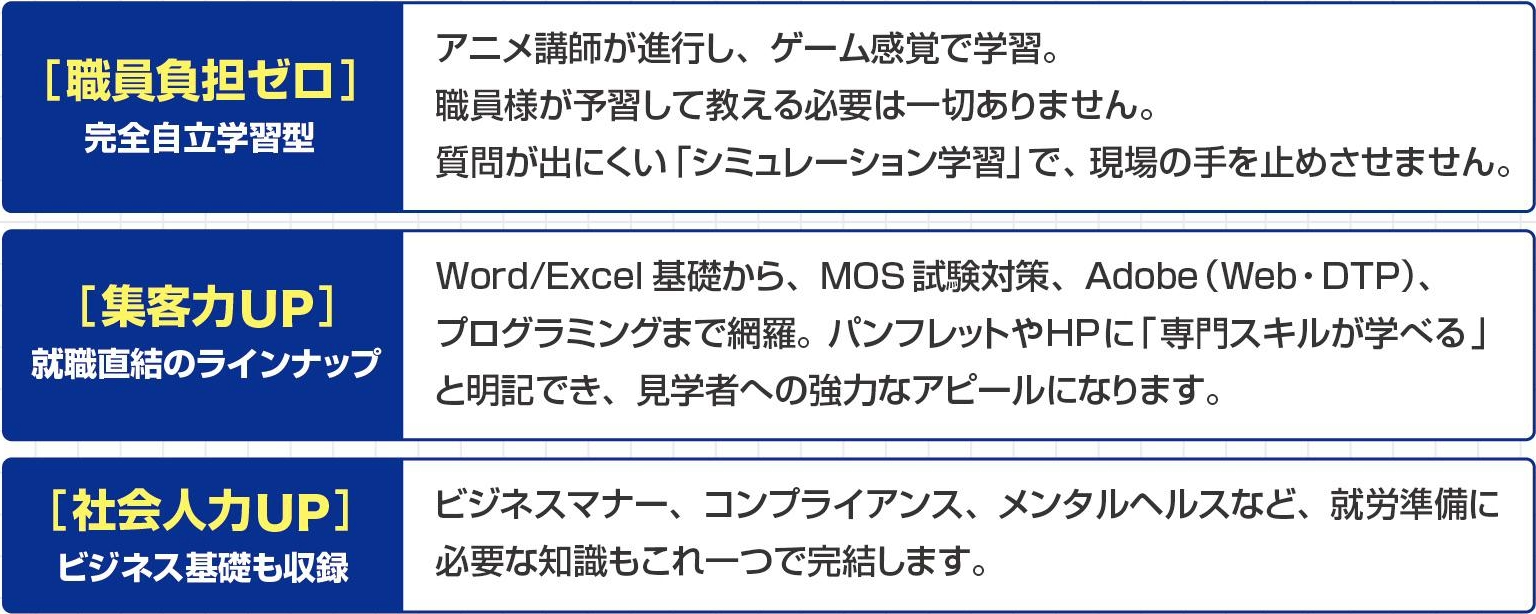 ［職員負担ゼロ］
完全自立学習型

アニメ講師が進行し、ゲーム感覚で学習。
職員様が予習して教える必要は一切ありません。
質問が出にくい「シミュレーション学習」で、現場の手を止めさせません。

［集客力UP］
就職直結のラインナップ

Word/Excel基礎から、MOS試験対策、Adobe（Web・DTP）、プログラミングまで網羅。パンフレットやHPに「専門スキルが学べる」と明記でき、見学者への強力なアピールになります。

［社会人力UP］
ビジネス基礎も収録

ビジネスマナー、コンプライアンス、メンタルヘルスなど、就労準備に必要な知識もこれ一つで完結します。